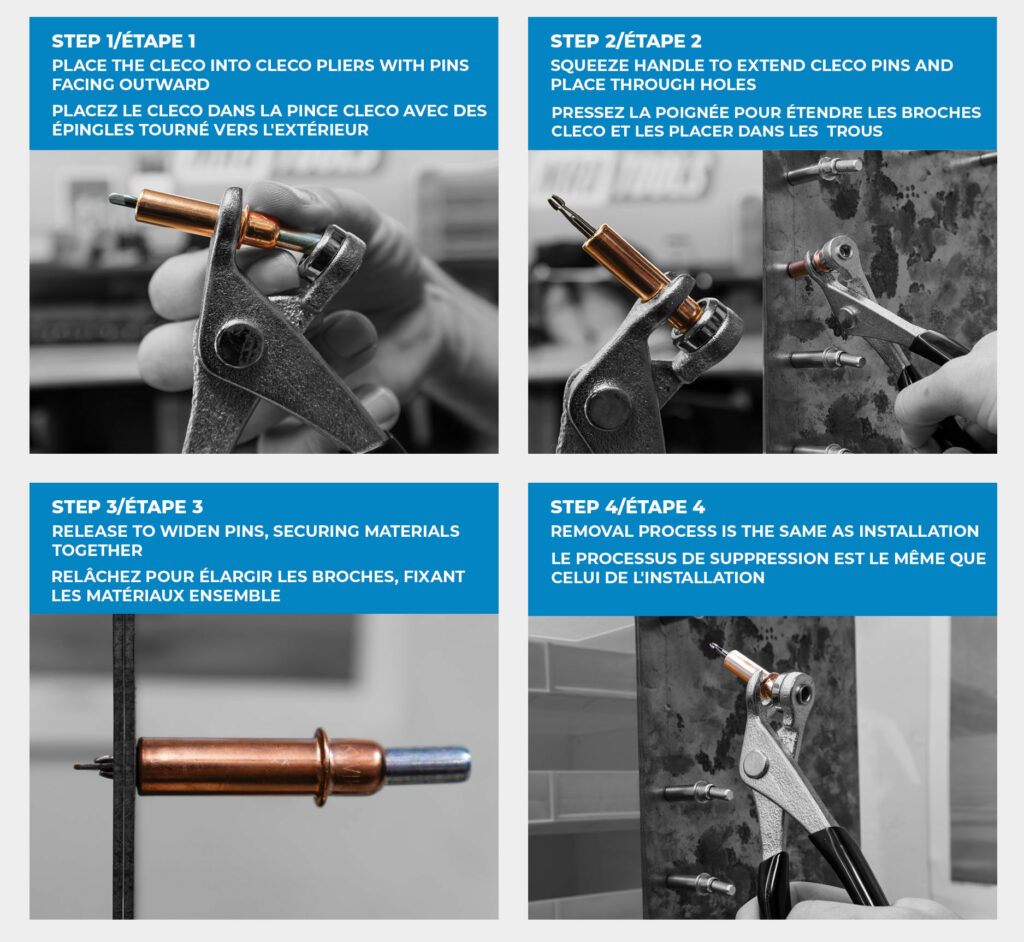 STEP 1/ÉTAPE 1
PLACE THE CLECO INTO CLECO PLIERS WITH PINS FACING OUTWARD
PLACEZ LE CLECO DANS LA PINCE CLECO AVEC DES ÉPINGLES TOURNÉ VERS L'EXTÉRIEUR

STEP 2/ÉTAPE 2
SQUEEZE HANDLE TO EXTEND CLECO PINS AND PLACE THROUGH HOLES
PRESSEZ LA POIGNÉE POUR ÉTENDRE LES BROCHES CLECO ET LES PLACER DANS LES TROUS

STEP 3/ÉTAPE 3
RELEASE TO WIDEN PINS, SECURING MATERIALS TOGETHER
RELÂCHEZ POUR ÉLARGIR LES BROCHES, FIXANT LES MATÉRIAUX ENSEMBLE

STEP 4/ÉTAPE 4
REMOVAL PROCESS IS THE SAME AS INSTALLATION
LE PROCESSUS DE SUPPRESSION EST LE MÊME QUE CELUI DE L'INSTALLATION